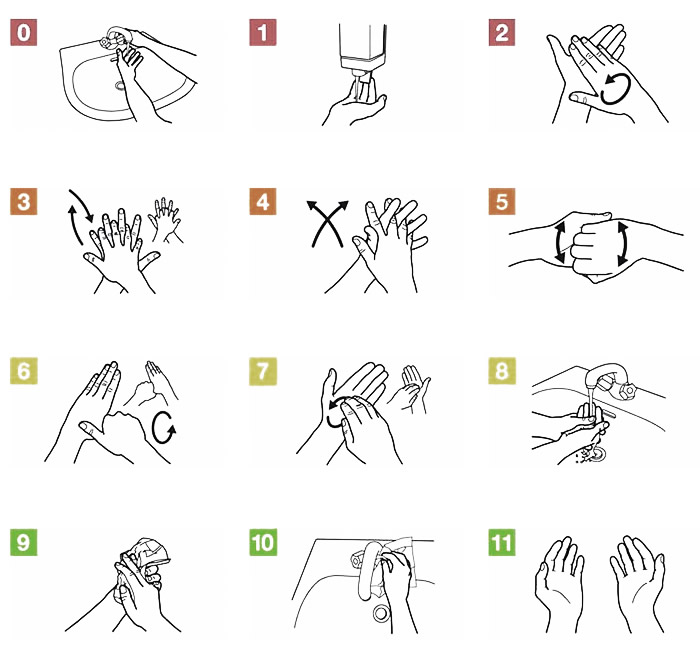 0
1
2
3
4
5
6
7
8
9
10
11